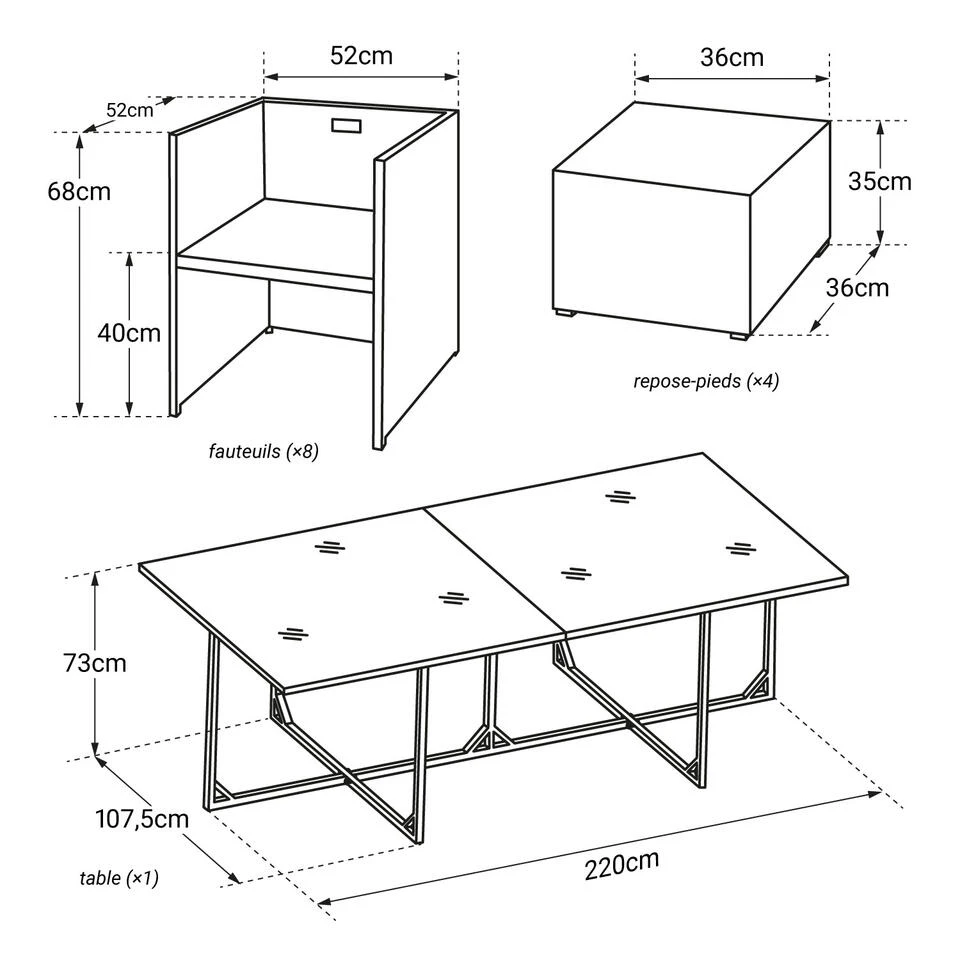 52cm
52cm
68cm
40cm
fauteuils (×8)

36cm
35cm
36cm
repose-pieds (×4)

73cm
107,5cm
table (×1)
220cm